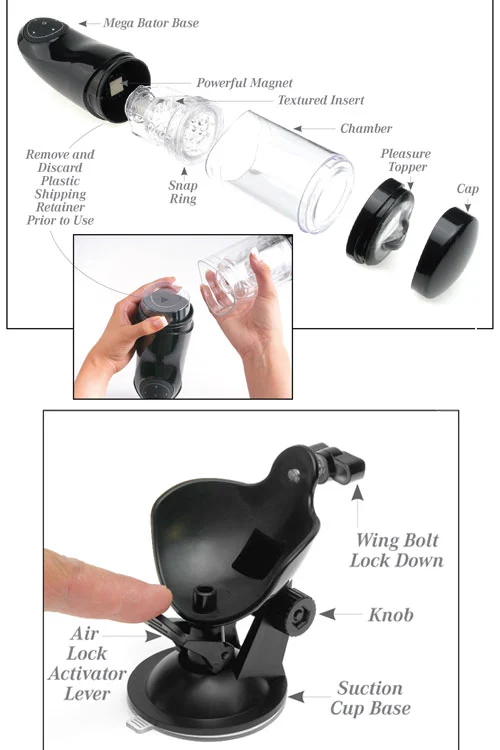 Mega Bator Base

Powerful Magnet

Textured Insert

Chamber

Remove and Discard Plastic Shipping Retainer Prior to Use

Snap Ring

Pleasure Topper

Cap

Wing Bolt Lock Down

Knob

Air Lock Activator Lever

Suction Cup Base